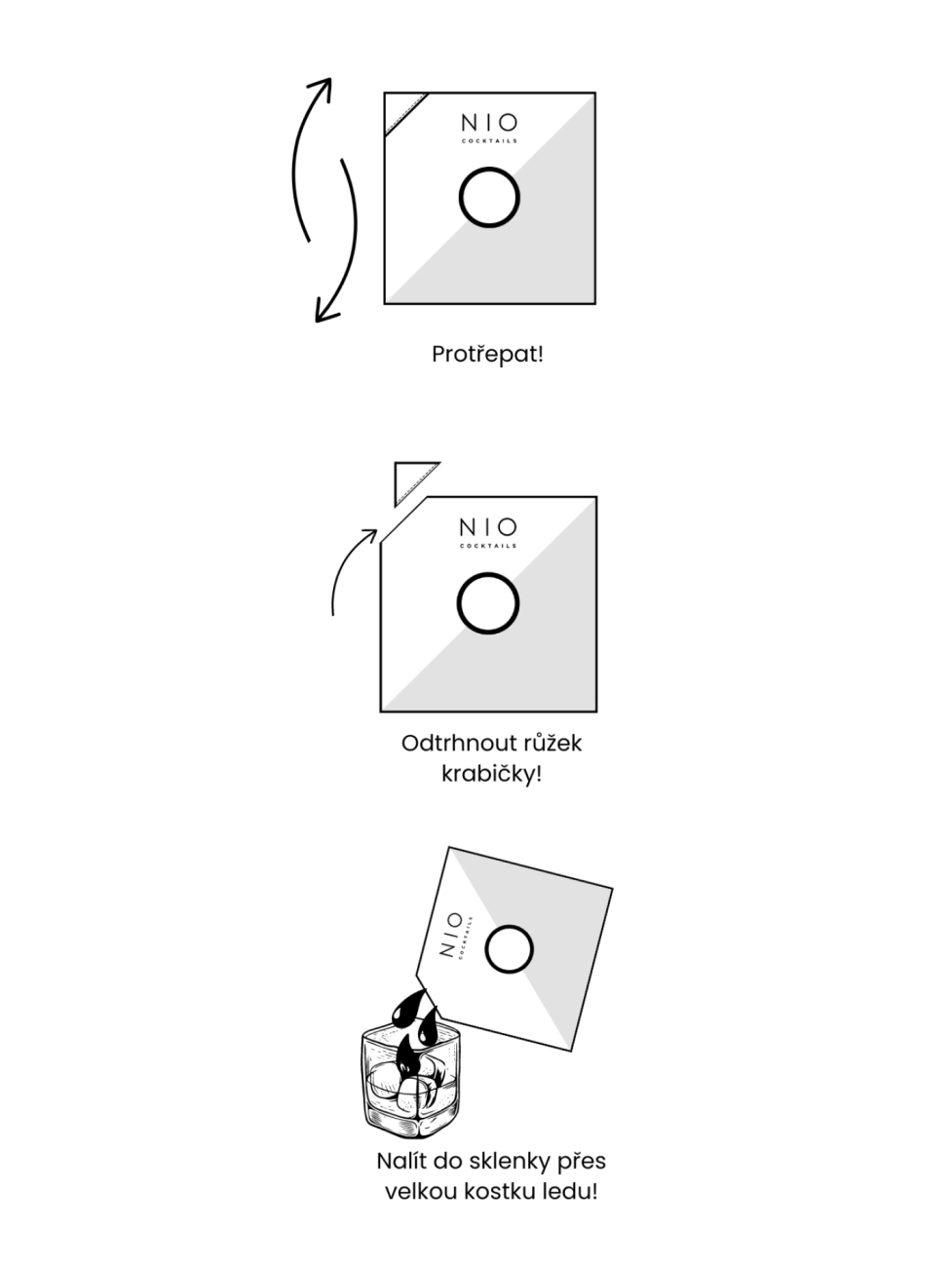 NIO
COCKTAILS

Protřepat!

NIO
COCKTAILS

Odtrhnout růžek krabičky!

NIO
COCKTAILS

Nalít do sklenky přes velkou kostku ledu!