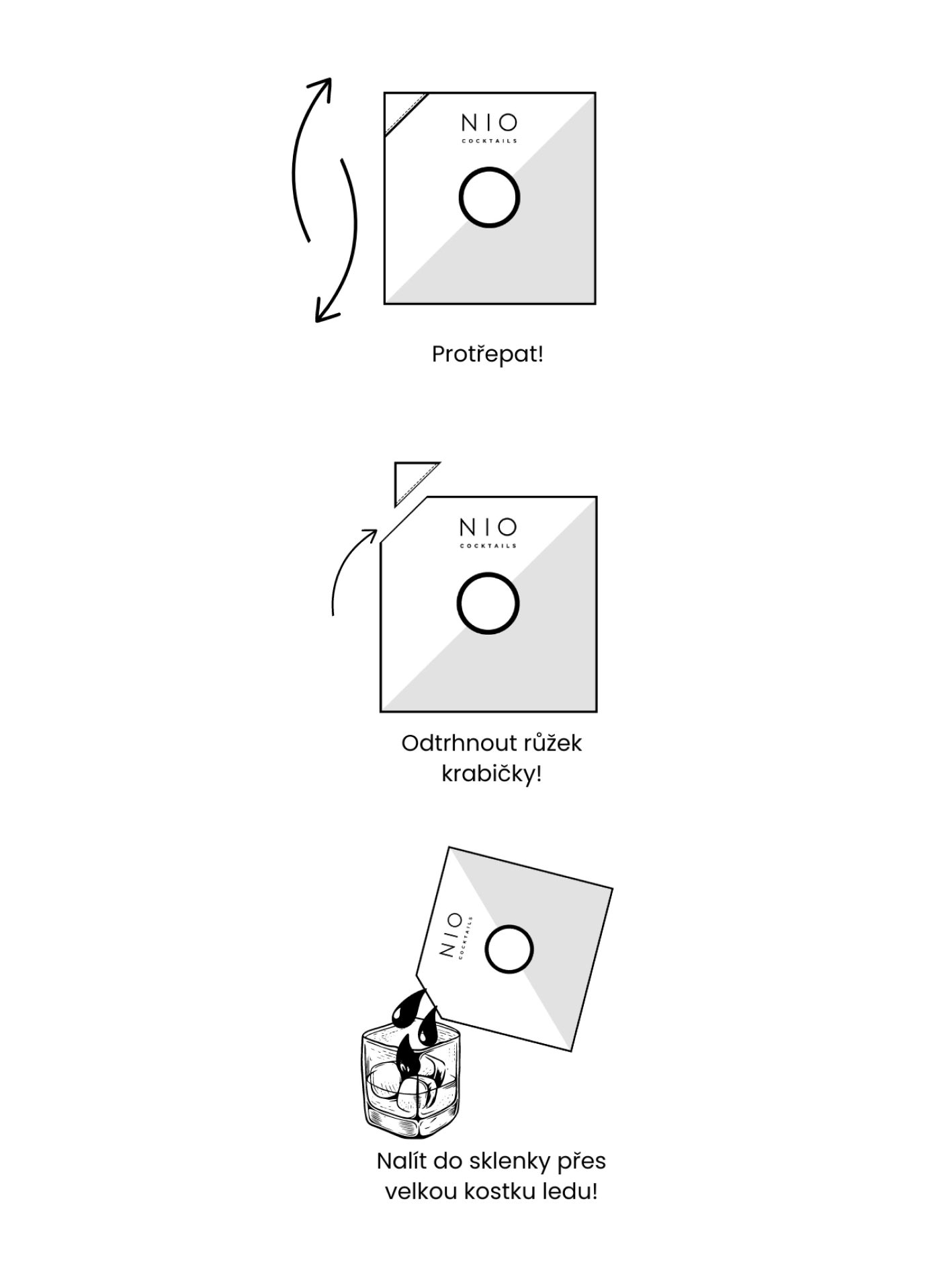 NIO
COCKTAILS

Protřepat!

NIO
COCKTAILS

Odtrhnout růžek krabičky!

NIO
COCKTAILS

Nalít do sklenky přes velkou kostku ledu!